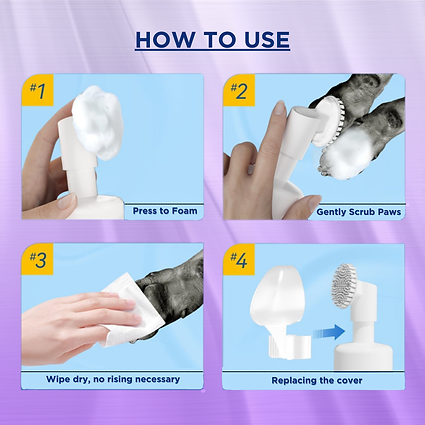 HOW TO USE

#1
Press to Foam

#2
Gently Scrub Paws

#3
Wipe dry, no rising necessary

#4
Replacing the cover